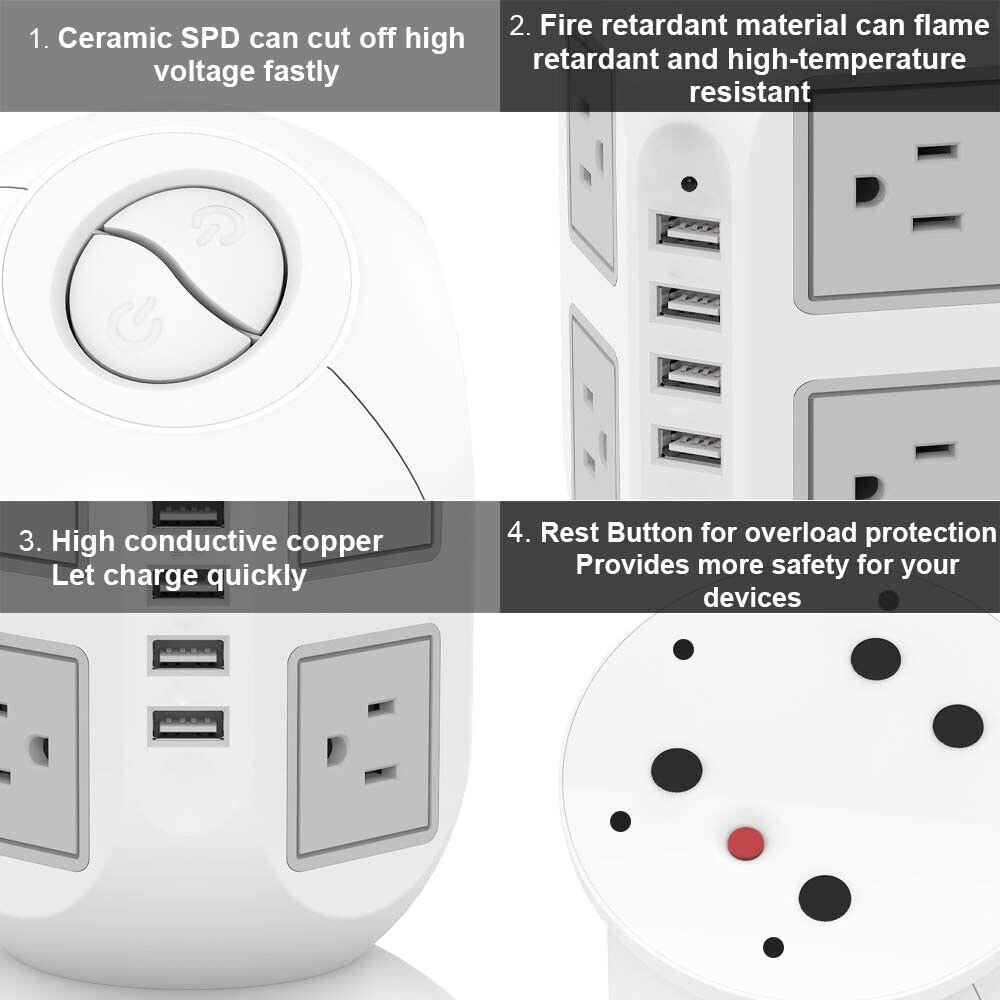 1. Ceramic SPD can cut off high voltage fastly

2. Fire retardant material can flame retardant and high-temperature resistant

3. High conductive copper
Let charge quickly

4. Rest Button for overload protection
Provides more safety for your devices