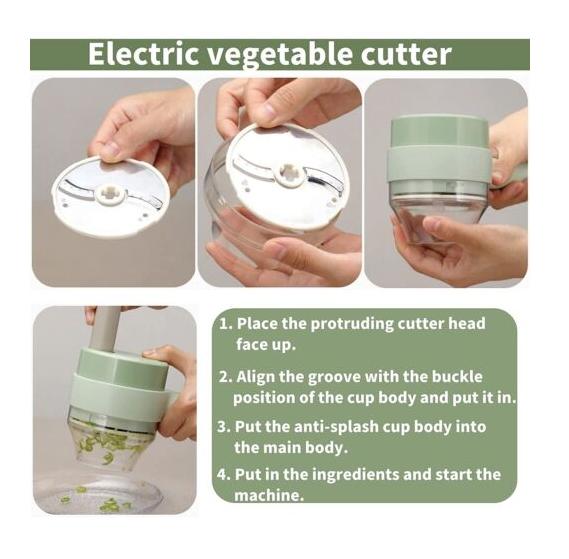 Electric vegetable cutter

1. Place the protruding cutter head face up.

2. Align the groove with the buckle position of the cup body and put it in.

3. Put the anti-splash cup body into the main body.

4. Put in the ingredients and start the machine.